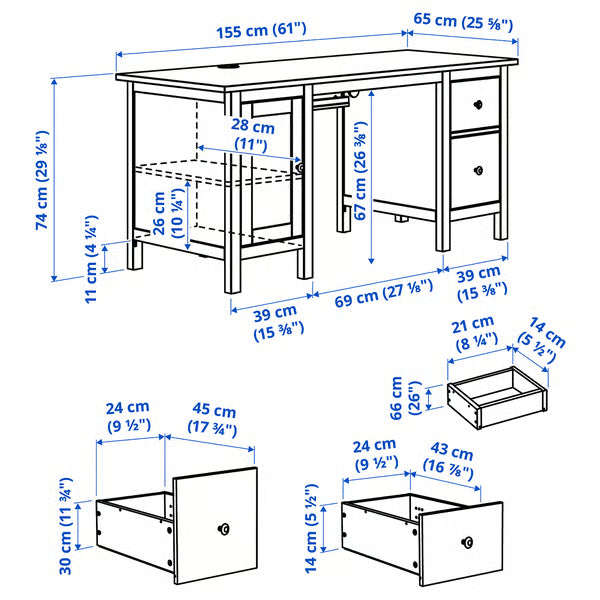 155 cm (61")
65 cm (25 ⅝")
74 cm (29 ⅛")
28 cm (11")
67 cm (26 ⅜")
26 cm (10 ¼")
11 cm (4 ¼")
39 cm (15 ⅜")
69 cm (27 ⅛")
39 cm (15 ⅜")
21 cm (8 ¼")
14 cm (5 ½")
66 cm (26")
24 cm (9 ½")
45 cm (17 ¾")
30 cm (11 ¾")
24 cm (9 ½")
43 cm (16 ⅞")
14 cm (5 ½")