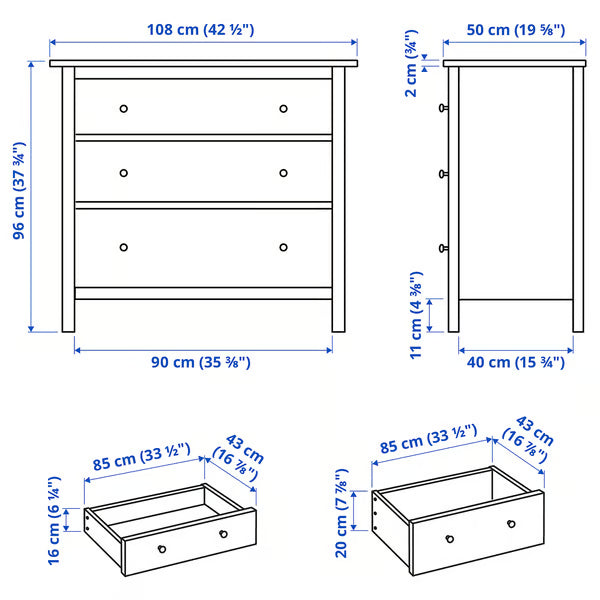 108 cm (42 ½")

96 cm (37 ¾")

90 cm (35 ⅜")

50 cm (19 ⅝")

2 cm (¾")

11 cm (4 ⅜")

40 cm (15 ¾")

85 cm (33 ½")

43 cm (16 ⅞")

16 cm (6 ¼")

85 cm (33 ½")

43 cm (16 ⅞")

20 cm (7 ⅞")