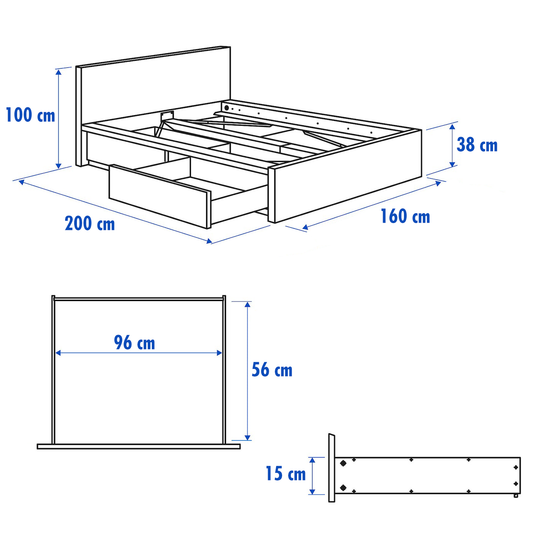 100 cm
38 cm
200 cm
160 cm
96 cm
56 cm
15 cm