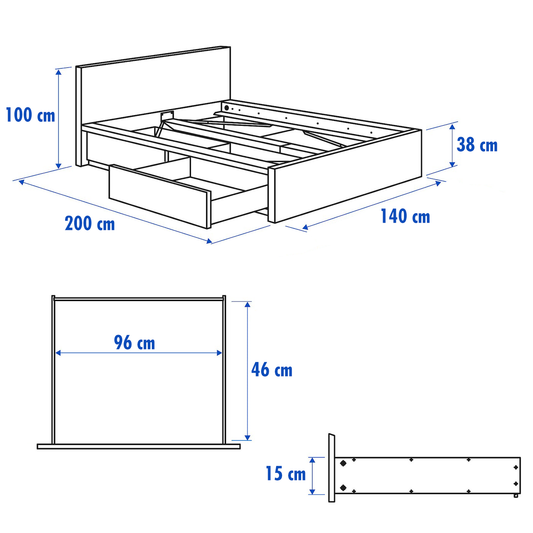 100 cm

38 cm

200 cm

140 cm

96 cm

46 cm

15 cm